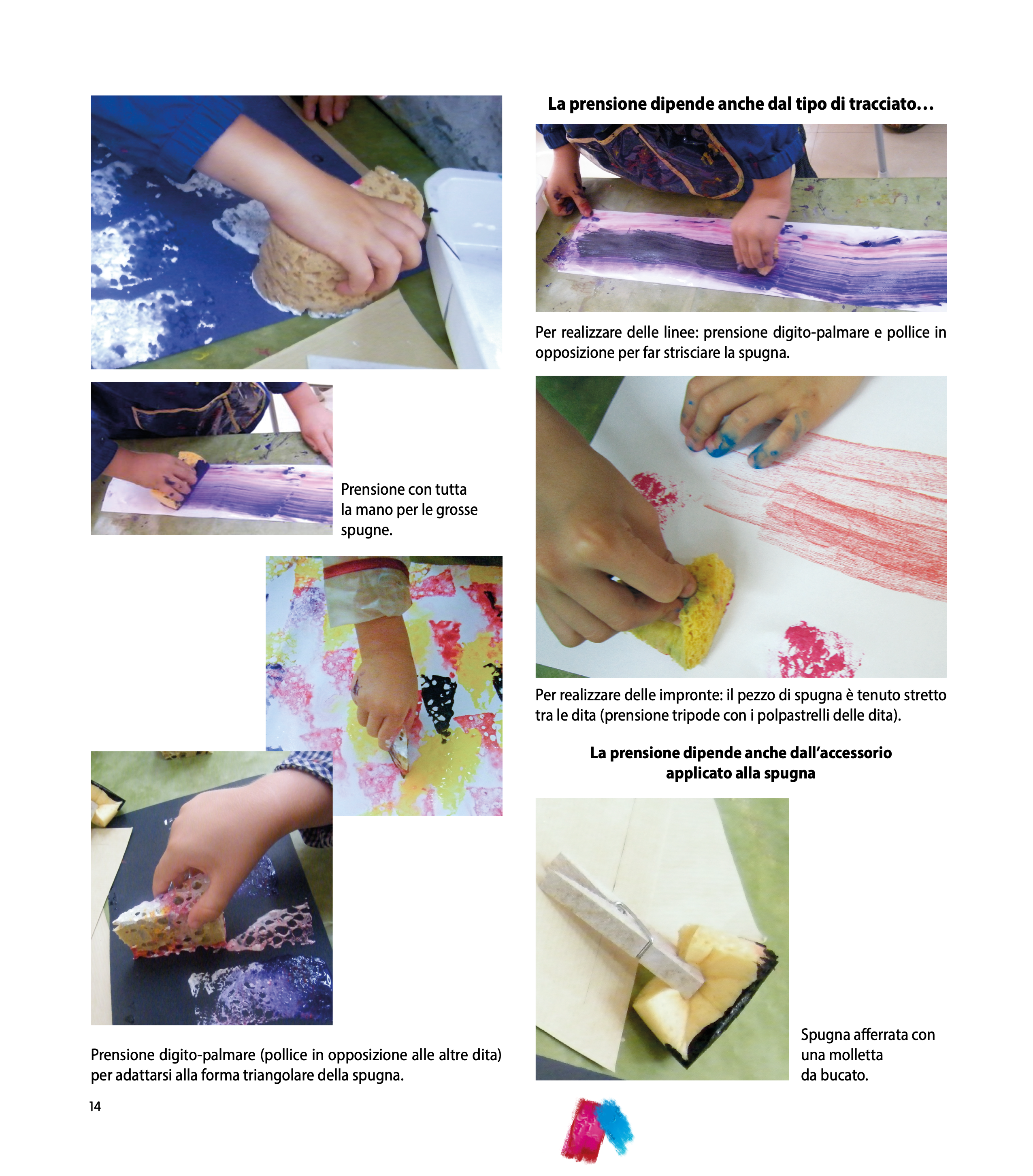 Prensione con tutta la mano per le grosse spugne.

Prensione digito-palmare (pollice in opposizione alle altre dita) per adattarsi alla forma triangolare della spugna.

14

La prensione dipende anche dal tipo di tracciato…

Per realizzare delle linee: prensione digito-palmare e pollice in opposizione per far strisciare la spugna.

Per realizzare delle impronte: il pezzo di spugna è tenuto stretto tra le dita (prensione tripode con i polpastrelli delle dita).

La prensione dipende anche dall'accessorio applicato alla spugna

Spugna afferrata con una molletta da bucato.